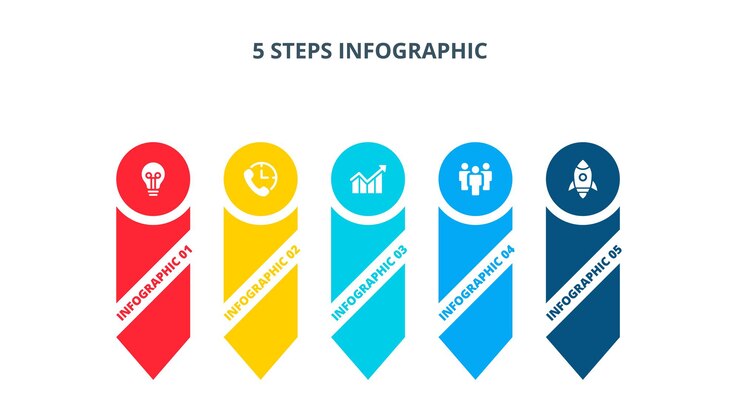 5 STEPS INFOGRAPHIC

INFOGRAPHIC 01

INFOGRAPHIC 02

INFOGRAPHIC 03

INFOGRAPHIC 04

INFOGRAPHIC 05