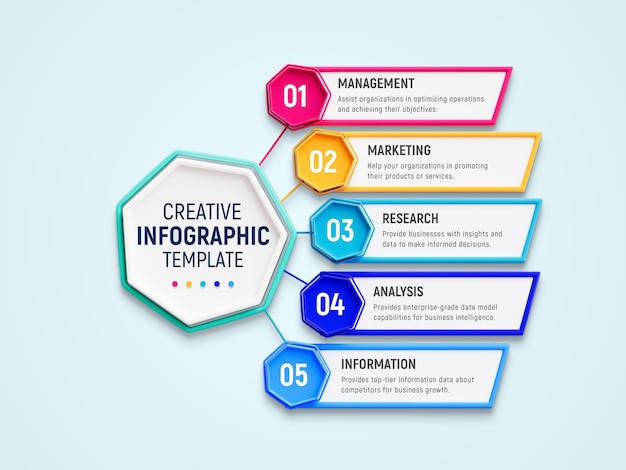 CREATIVE
INFOGRAPHIC
TEMPLATE

01
MANAGEMENT
Assist organizations in optimizing operations and achieving their objectives.

02
MARKETING
Help your organizations in promoting their products or services.

03
RESEARCH
Provide businesses with insights and data to make informed decisions.

04
ANALYSIS
Provides enterprise-grade data model capabilities for business intelligence.

05
INFORMATION
Provides top-tier Information data about competitors for business growth.