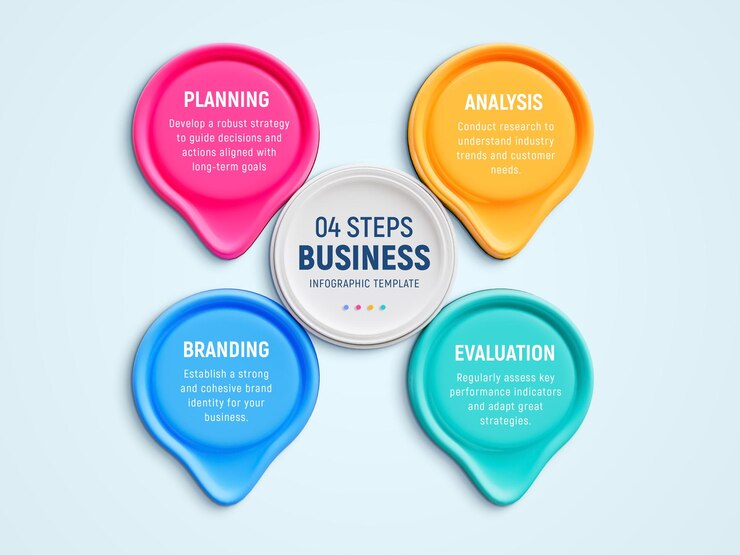 PLANNING

Develop a robust strategy to guide decisions and actions aligned with long-term goals

ANALYSIS

Conduct research to understand industry trends and customer needs.

04 STEPS
BUSINESS
INFOGRAPHIC TEMPLATE

BRANDING

Establish a strong and cohesive brand identity for your business.

EVALUATION

Regularly assess key performance indicators and adapt great strategies.