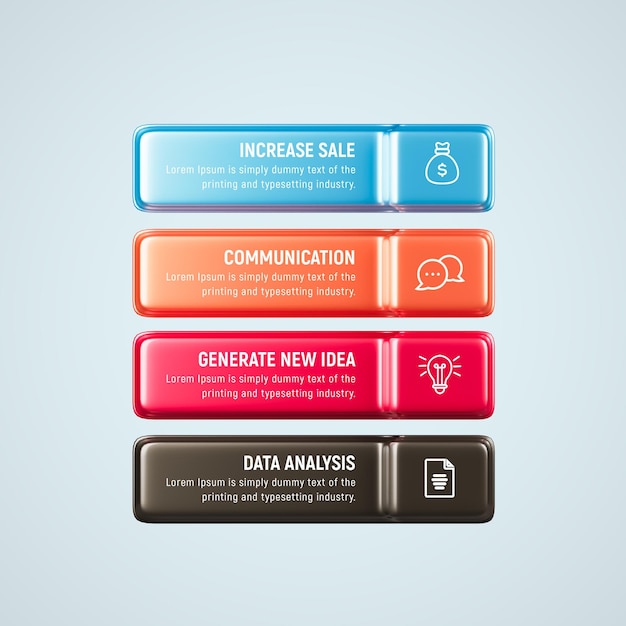 INCREASE SALE
Lorem Ipsum is simply dummy text of the printing and typesetting industry.

$

COMMUNICATION
Lorem Ipsum is simply dummy text of the printing and typesetting industry.

GENERATE NEW IDEA
Lorem Ipsum is simply dummy text of the printing and typesetting industry.

DATA ANALYSIS
Lorem Ipsum is simply dummy text of the printing and typesetting industry.