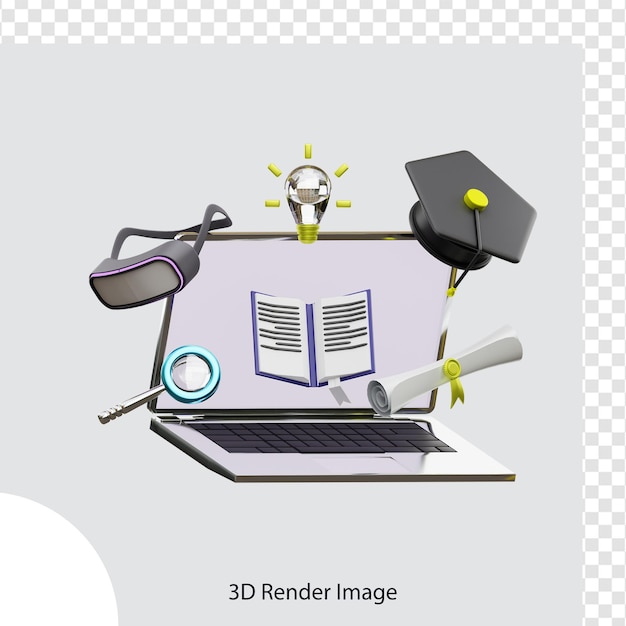 3D Render Image