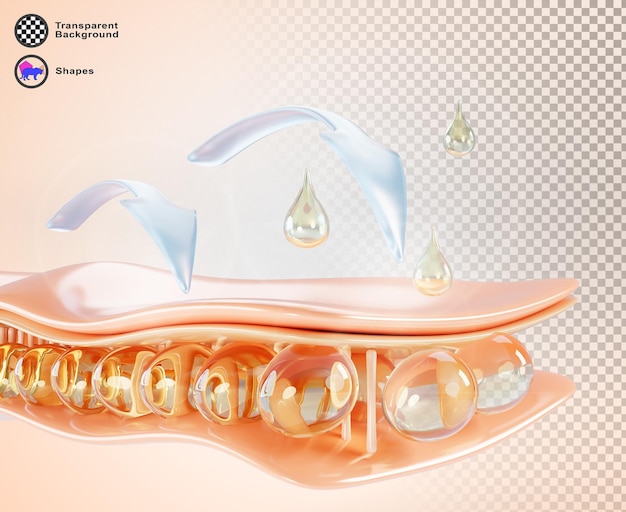 Transparent Background

Shapes