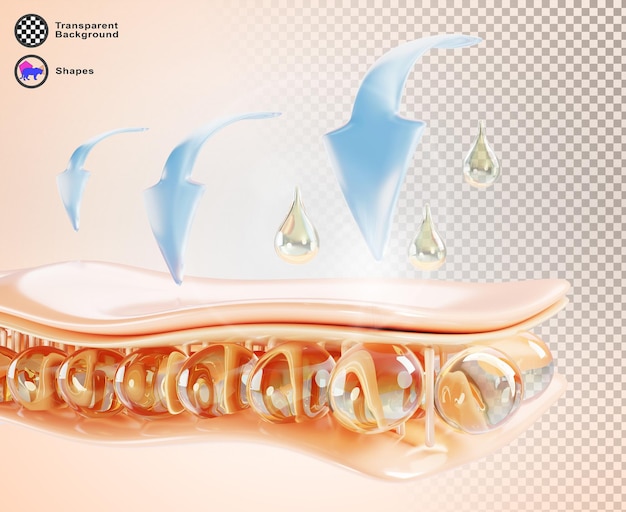 Transparent Background

Shapes