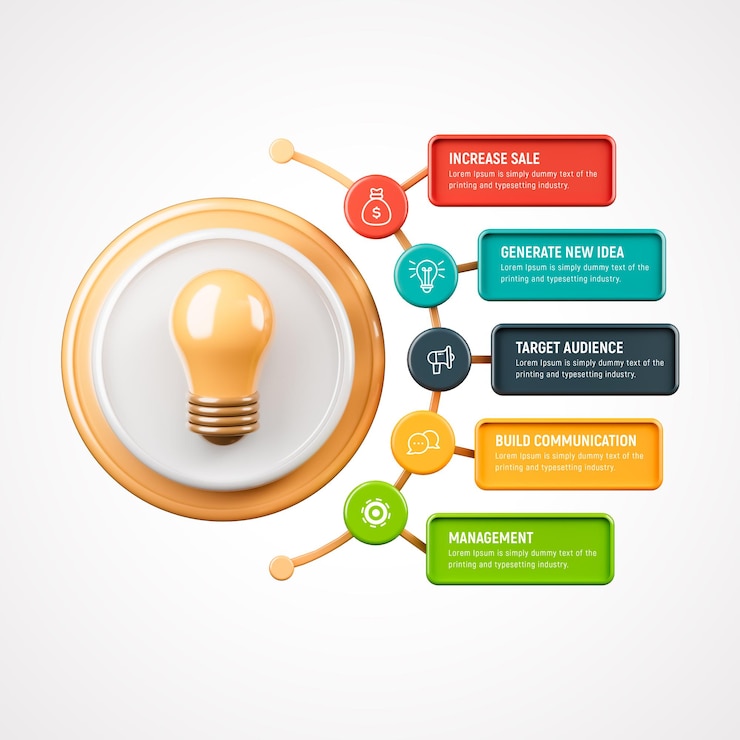 INCREASE SALE
Lorem Ipsum is simply dummy text of the printing and typesetting industry.

GENERATE NEW IDEA
Lorem Ipsum is simply dummy text of the printing and typesetting industry.

TARGET AUDIENCE
Lorem Ipsum is simply dummy text of the printing and typesetting industry.

BUILD COMMUNICATION
Lorem Ipsum is simply dummy text of the printing and typesetting industry.

MANAGEMENT
Lorem Ipsum is simply dummy text of the printing and typesetting industry.