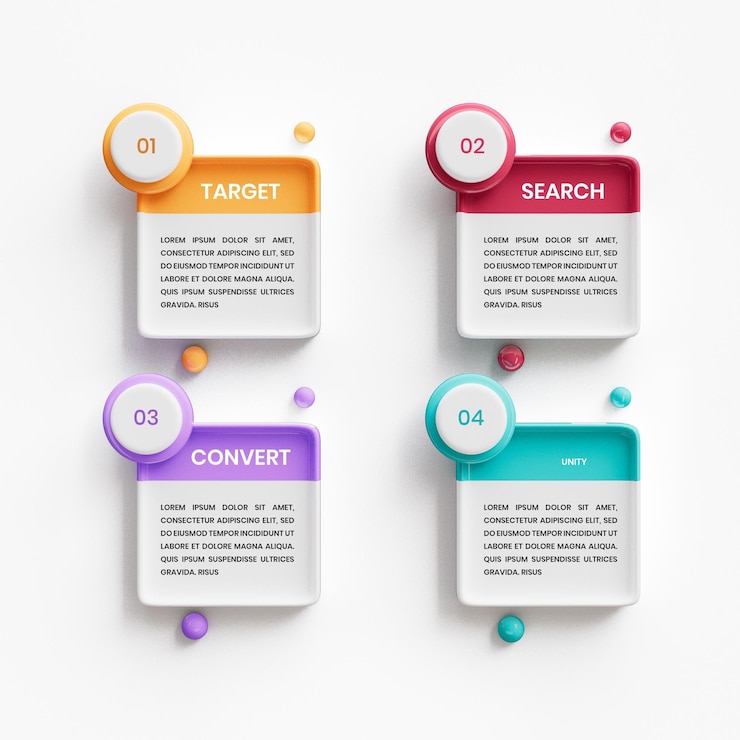 01

TARGET

LOREM IPSUM DOLOR SIT AMET, CONSECTETUR ADIPISCING ELIT, SED DO EIUSMOD TEMPOR INCIDIDUNT UT LABORE ET DOLORE MAGNA ALIQUA. QUIS IPSUM SUSPENDISSE ULTRICES GRAVIDA. RISUS

02

SEARCH

LOREM IPSUM DOLOR SIT AMET, CONSECTETUR ADIPISCING ELIT, SED DO EIUSMOD TEMPOR INCIDIDUNT UT LABORE ET DOLORE MAGNA ALIQUA. QUIS IPSUM SUSPENDISSE ULTRICES GRAVIDA. RISUS

03

CONVERT

LOREM IPSUM DOLOR SIT AMET, CONSECTETUR ADIPISCING ELIT, SED DO EIUSMOD TEMPOR INCIDIDUNT UT LABORE ET DOLORE MAGNA ALIQUA. QUIS IPSUM SUSPENDISSE ULTRICES GRAVIDA. RISUS

04

UNITY

LOREM IPSUM DOLOR SIT AMET, CONSECTETUR ADIPISCING ELIT, SED DO EIUSMOD TEMPOR INCIDIDUNT UT LABORE ET DOLORE MAGNA ALIQUA. QUIS IPSUM SUSPENDISSE ULTRICES GRAVIDA. RISUS