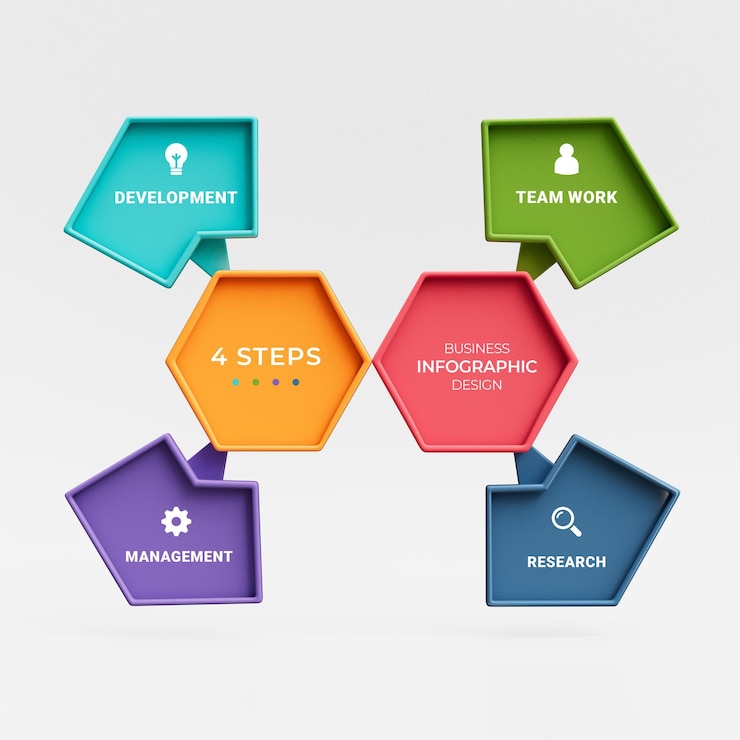 DEVELOPMENT

TEAM WORK

4 STEPS

BUSINESS
INFOGRAPHIC
DESIGN

MANAGEMENT

RESEARCH