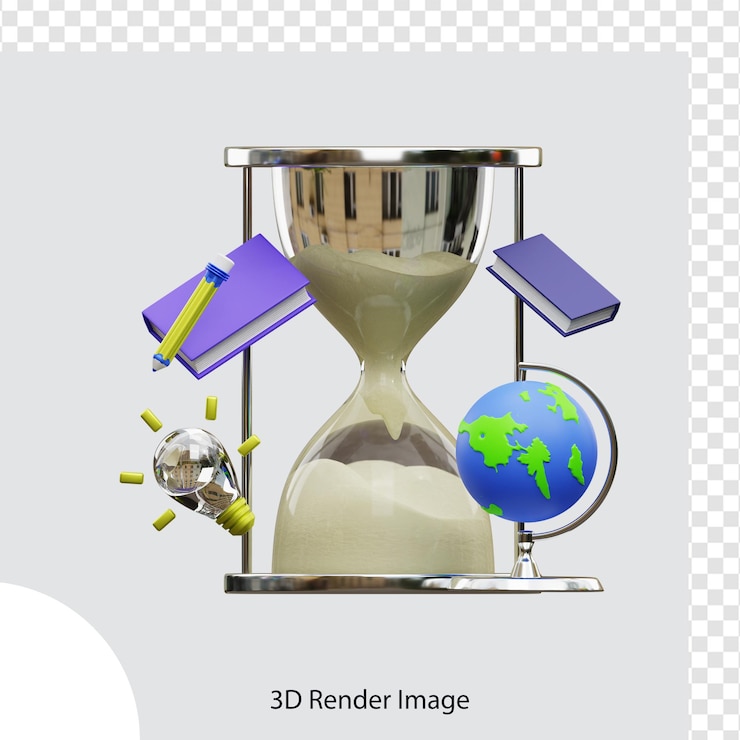 3D Render Image