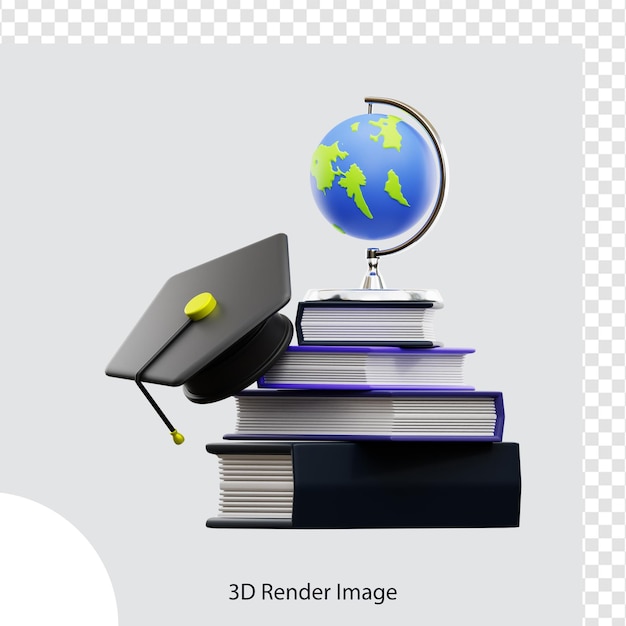 3D Render Image