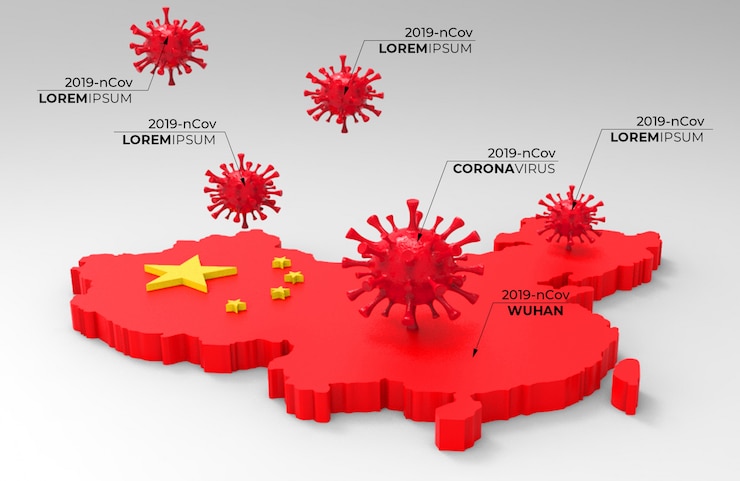 2019-nCov
LOREMIPSUM

2019-nCov
LOREMIPSUM

2019-nCov
LOREMIPSUM

2019-nCov
LOREMIPSUM

2019-nCov
CORONAVIRUS

2019-nCov
WUHAN