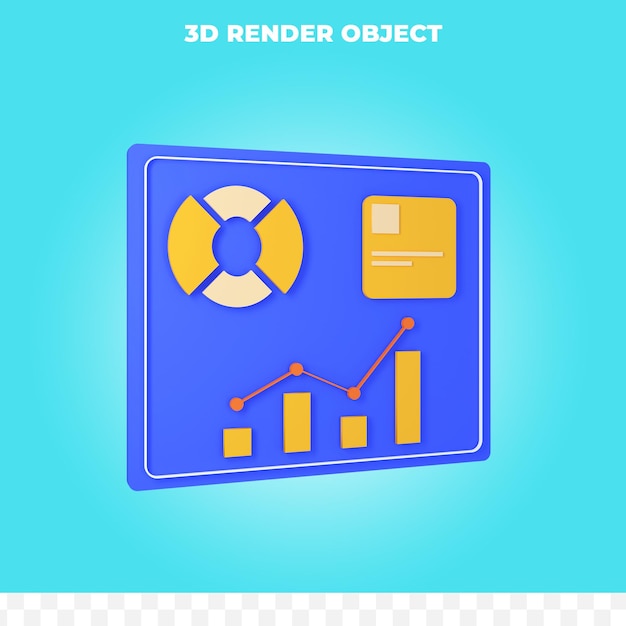 3D RENDER OBJECT