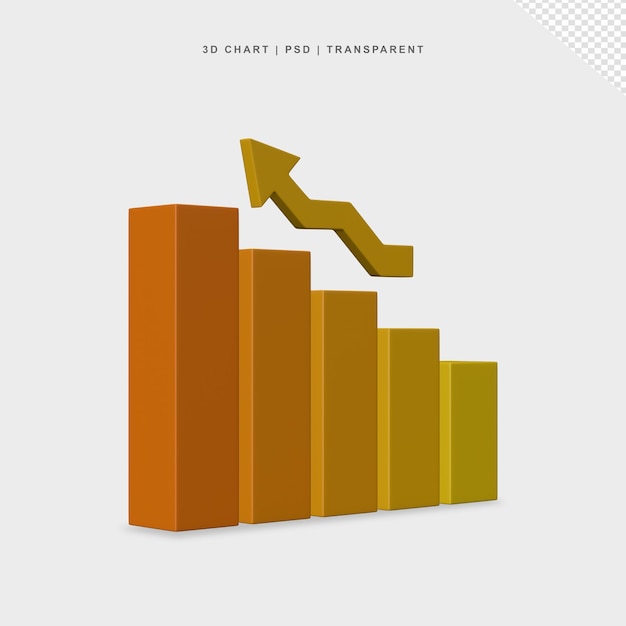 3D CHART | PSD | TRANSPARENT