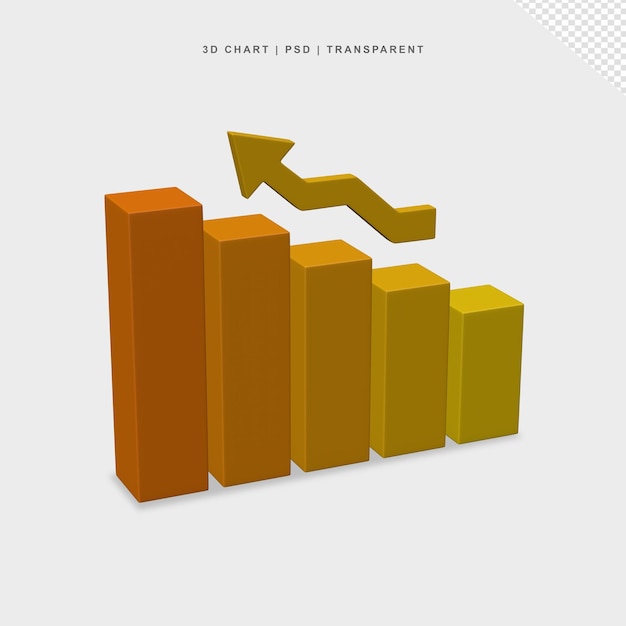 3D CHART | PSD | TRANSPARENT