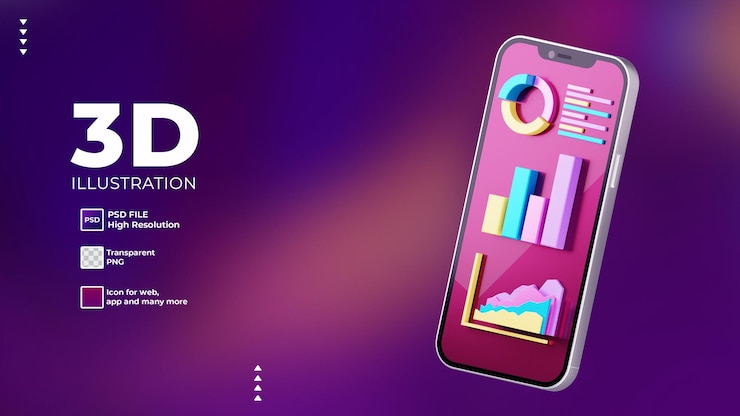 3D
ILLUSTRATION

PSD
PSD FILE
High Resolution

Transparent
PNG

Icon for web,
app and many more