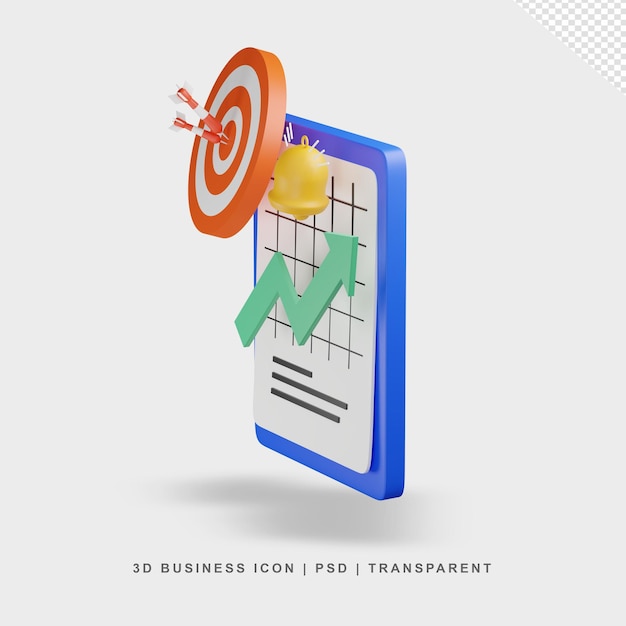 3D BUSINESS ICON | PSD | TRANSPARENT