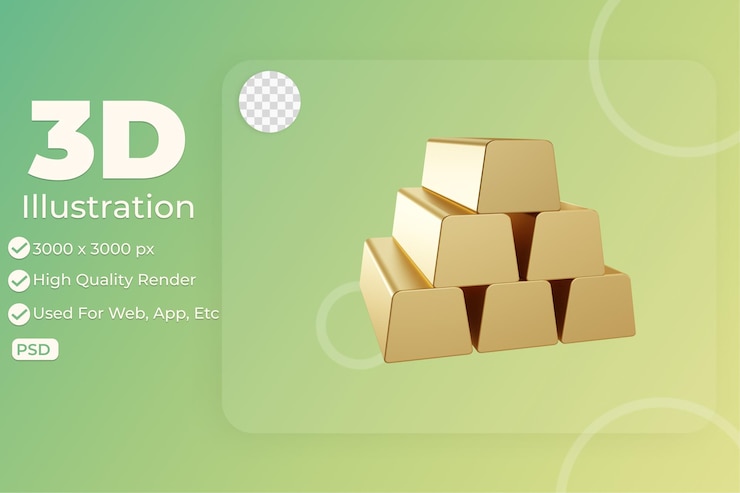 3D
Illustration

3000 x 3000 px
High Quality Render
Used For Web, App, Etc

PSD