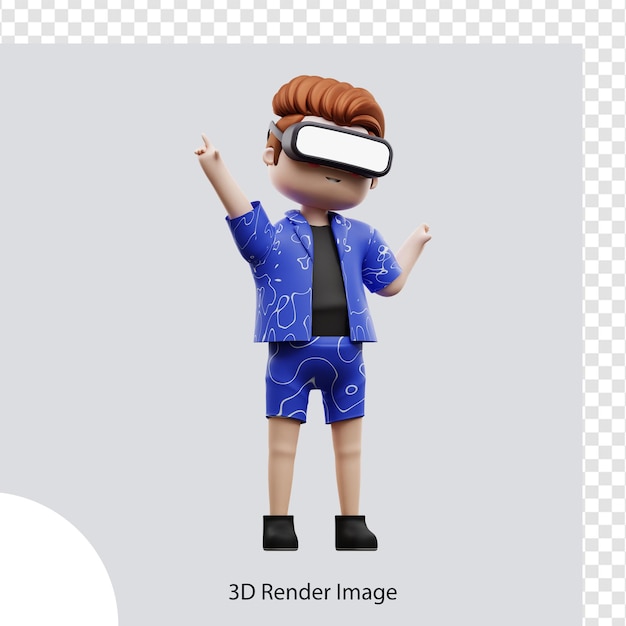 3D Render Image