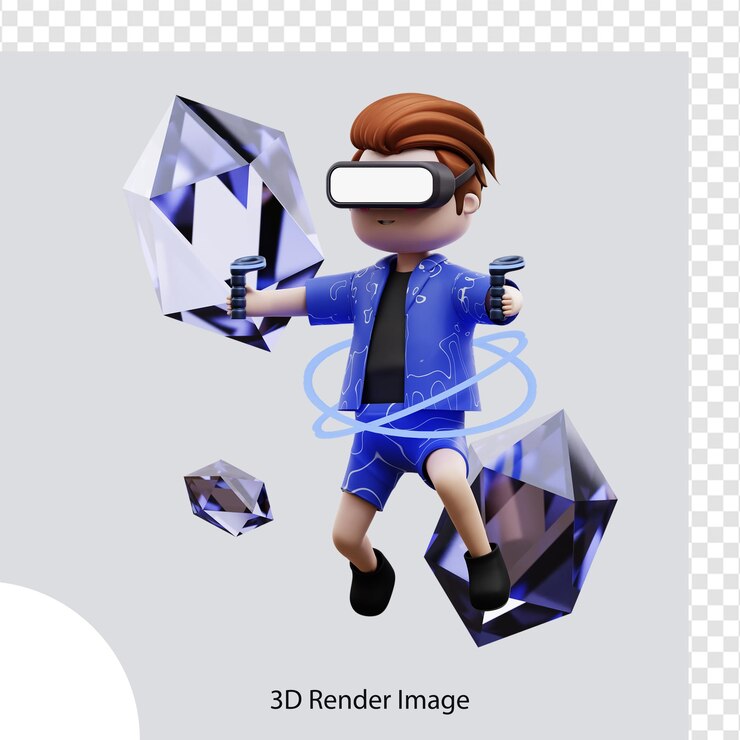 3D Render Image