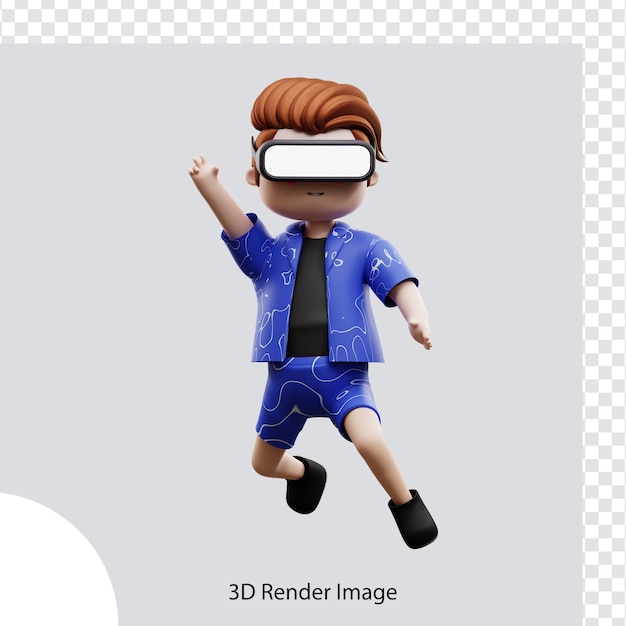 3D Render Image