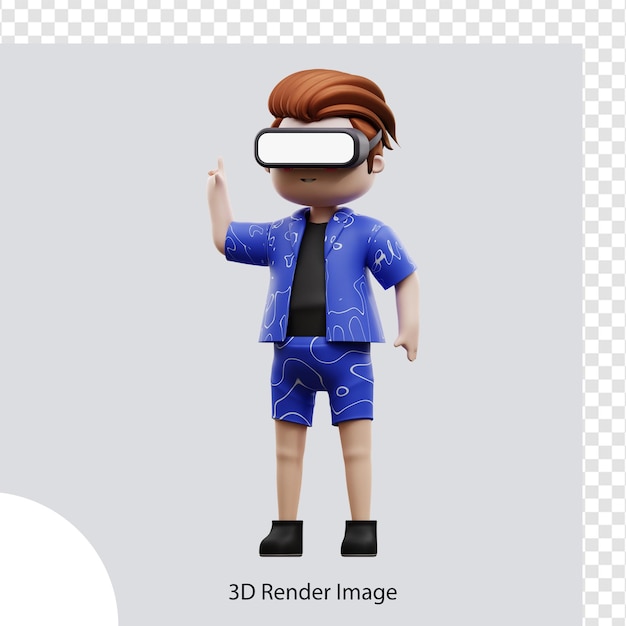 3D Render Image