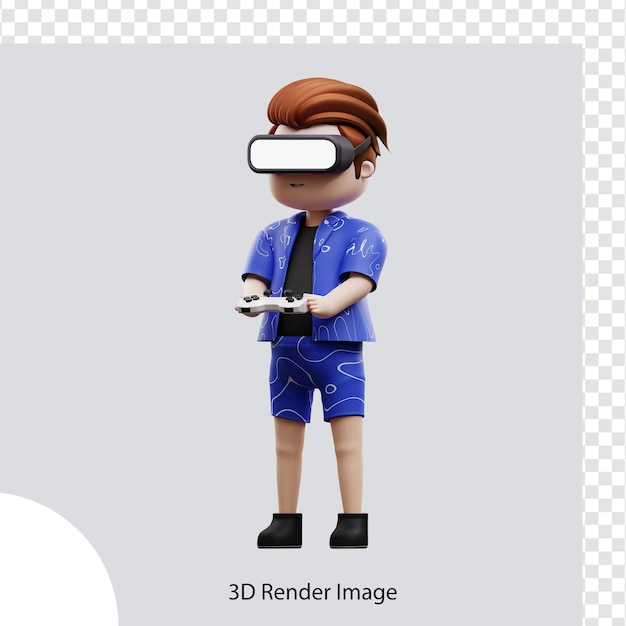 3D Render Image