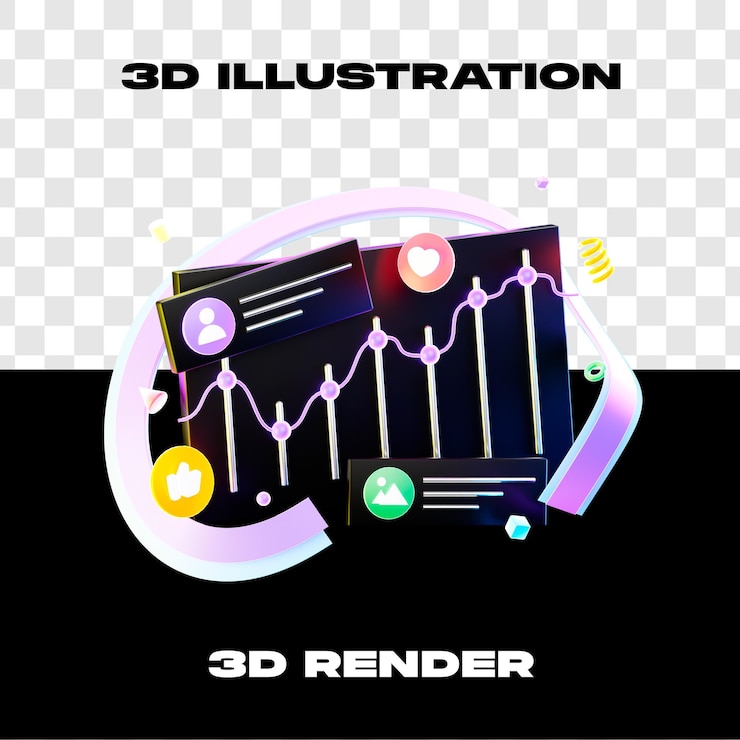 3D ILLUSTRATION

3D RENDER