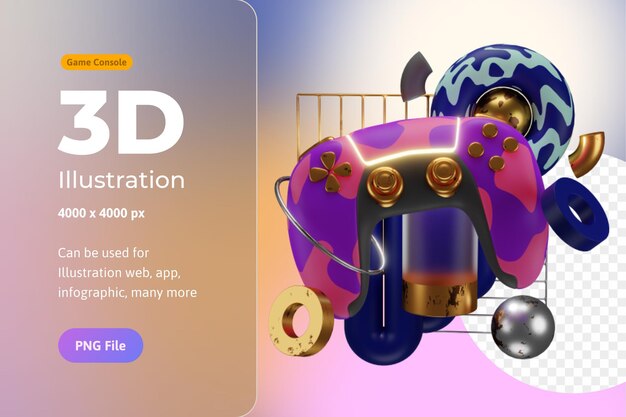 Game Console

3D

Illustration

4000 x 4000 px

Can be used for Illustration web, app, infographic, many more

PNG File