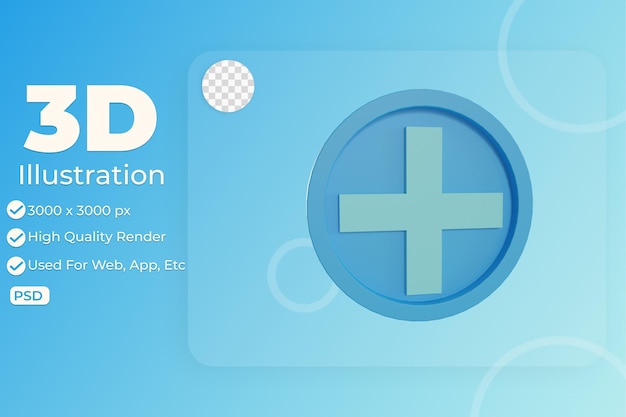 3D
Illustration

3000 x 3000 px
High Quality Render
Used For Web, App, Etc

PSD