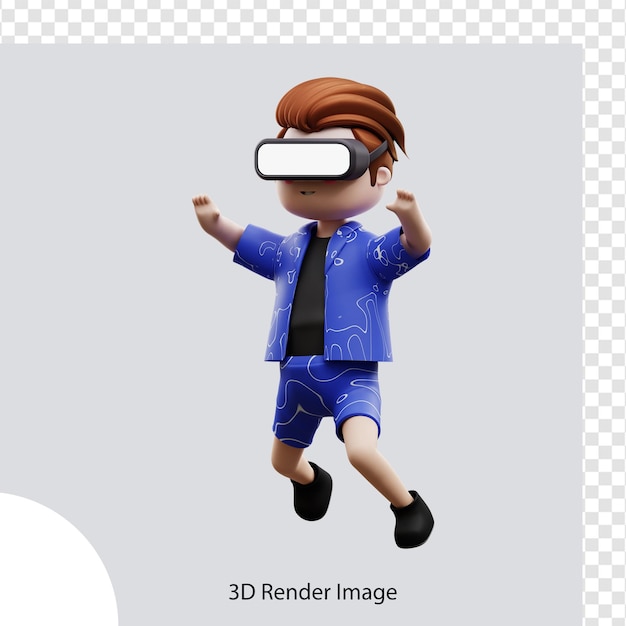 3D Render Image