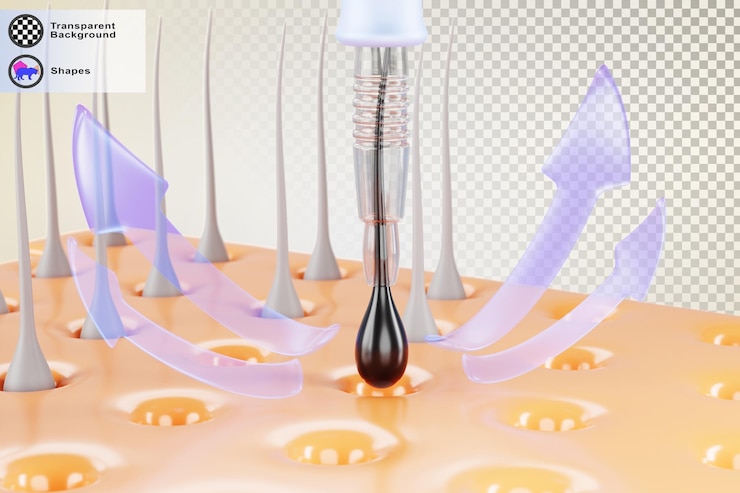 Transparent Background

Shapes