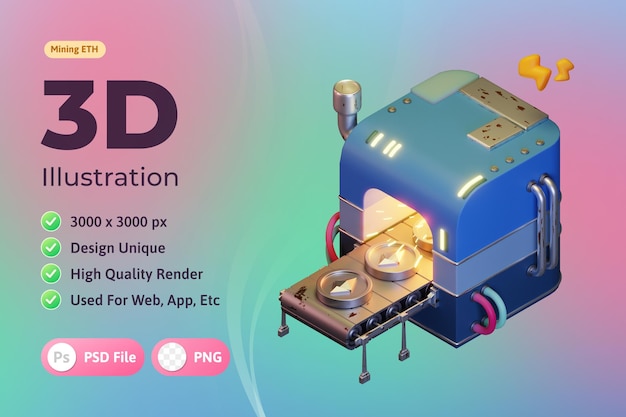 Mining ETH

3D

Illustration

3000 x 3000 px

Design Unique

High Quality Render

Used For Web, App, Etc

Ps PSD File

PNG