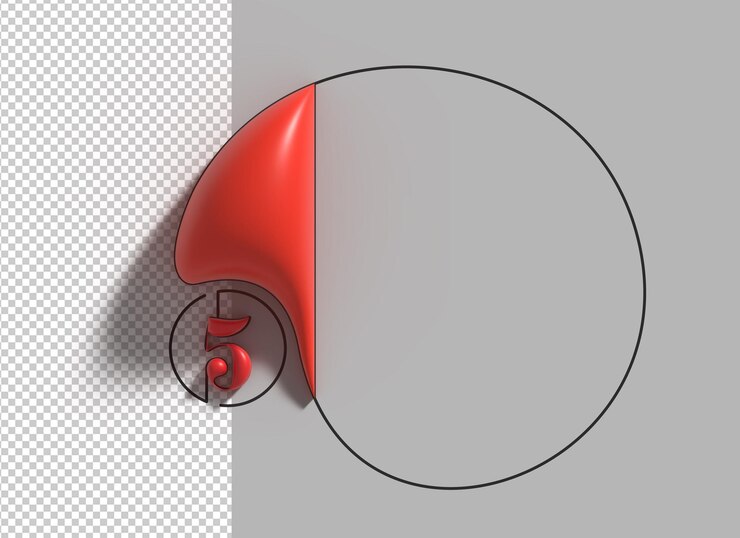 5