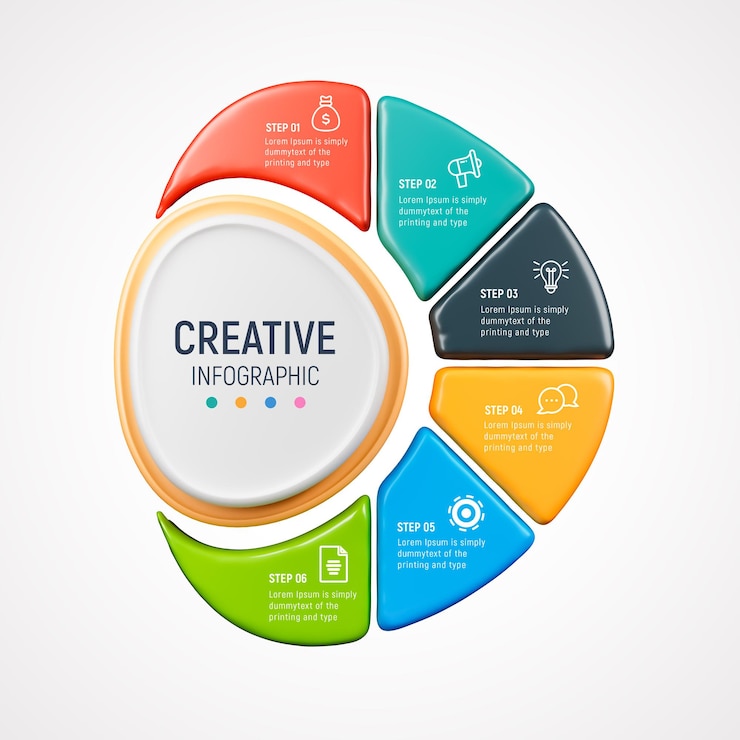 CREATIVE
INFOGRAPHIC

STEP 01
Lorem Ipsum is simply dummytext of the printing and type

STEP 02
Lorem Ipsum is simply dummytext of the printing and type

STEP 03
Lorem Ipsum is simply dummytext of the printing and type

STEP 04
Lorem Ipsum is simply dummytext of the printing and type

STEP 05
Lorem Ipsum is simply dummytext of the printing and type

STEP 06
Lorem Ipsum is simply dummytext of the printing and type