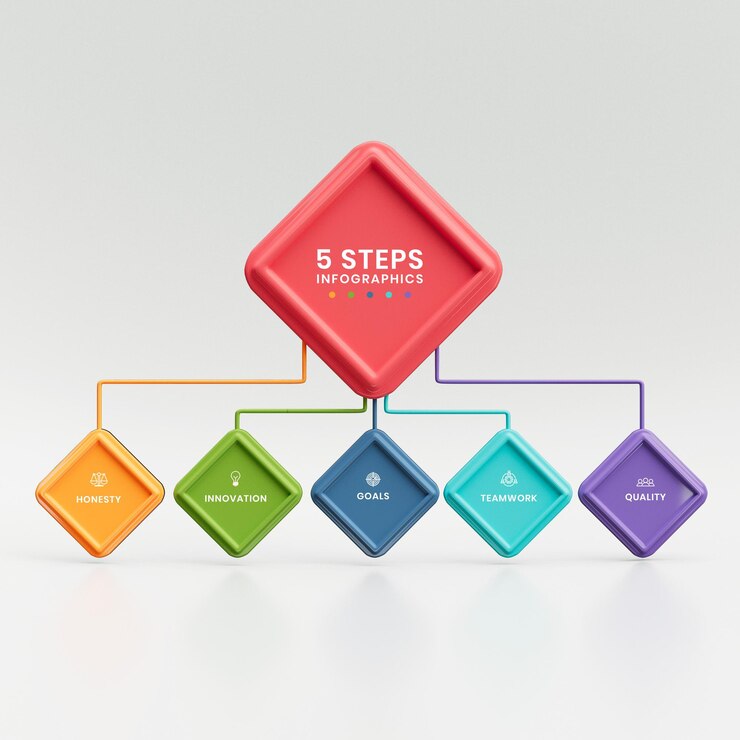 5 STEPS
INFOGRAPHICS

HONESTY

INNOVATION

GOALS

TEAMWORK

QUALITY