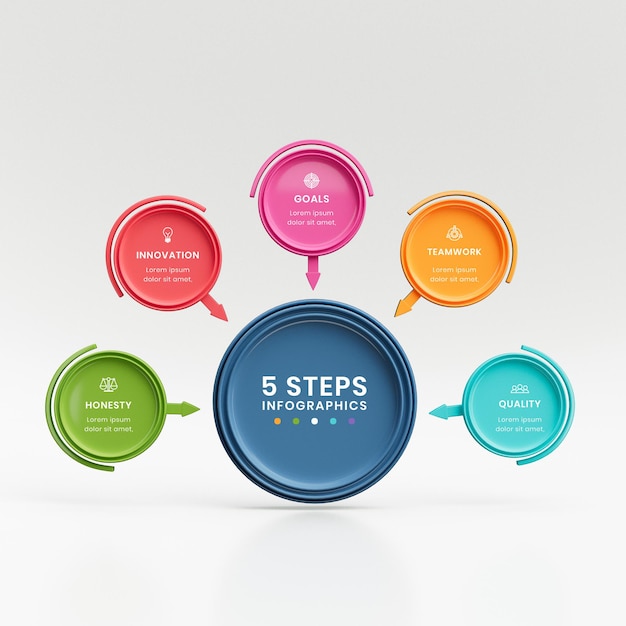 GOALS
Lorem ipsum dolor sit amet,

INNOVATION
Lorem ipsum dolor sit amet,

TEAMWORK
Lorem ipsum dolor sit amet,

HONESTY
Lorem ipsum dolor sit amet,

5 STEPS
INFOGRAPHICS

QUALITY
Lorem ipsum dolor sit amet,