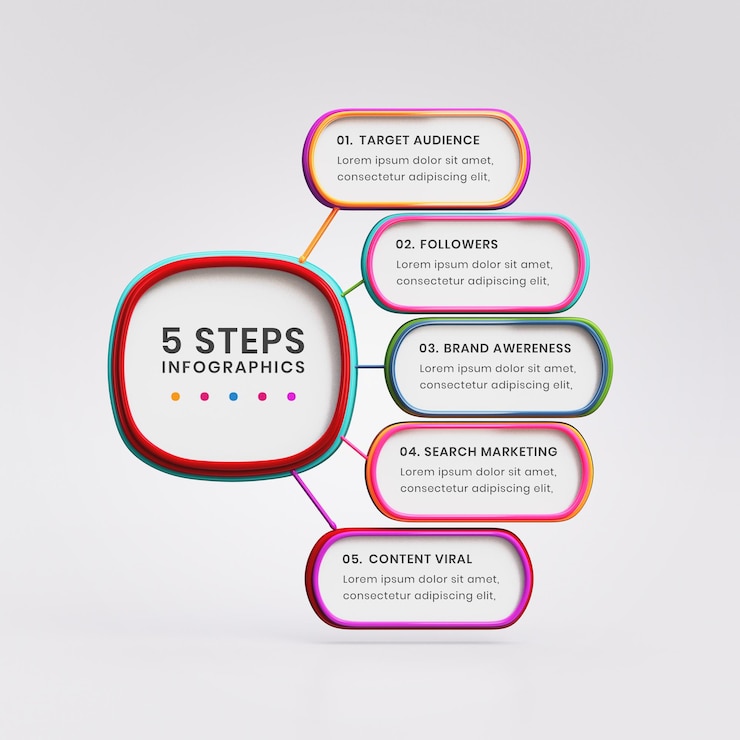 5 STEPS
INFOGRAPHICS

01. TARGET AUDIENCE
Lorem ipsum dolor sit amet, consectetur adipiscing elit,

02. FOLLOWERS
Lorem ipsum dolor sit amet, consectetur adipiscing elit,

03. BRAND AWERENESS
Lorem ipsum dolor sit amet, consectetur adipiscing elit,

04. SEARCH MARKETING
Lorem ipsum dolor sit amet, consectetur adipiscing elit,

05. CONTENT VIRAL
Lorem ipsum dolor sit amet, consectetur adipiscing elit,