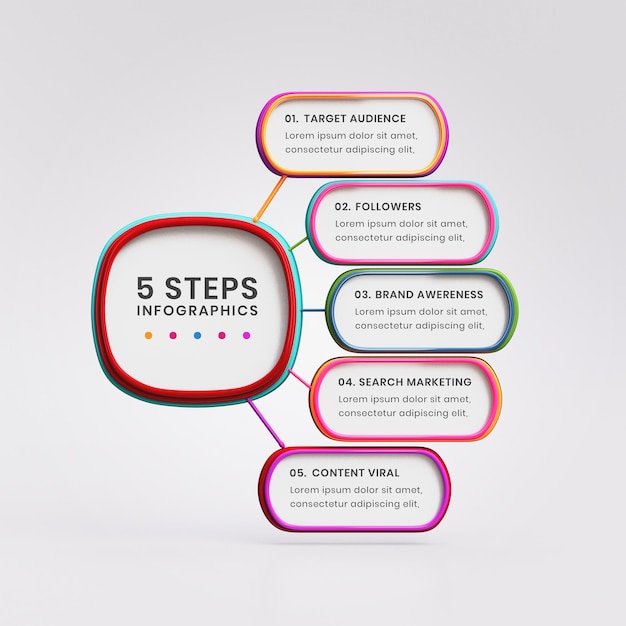 5 STEPS
INFOGRAPHICS

01. TARGET AUDIENCE
Lorem ipsum dolor sit amet, consectetur adipiscing elit,

02. FOLLOWERS
Lorem ipsum dolor sit amet, consectetur adipiscing elit,

03. BRAND AWERENESS
Lorem ipsum dolor sit amet, consectetur adipiscing elit,

04. SEARCH MARKETING
Lorem ipsum dolor sit amet, consectetur adipiscing elit,

05. CONTENT VIRAL
Lorem ipsum dolor sit amet, consectetur adipiscing elit,