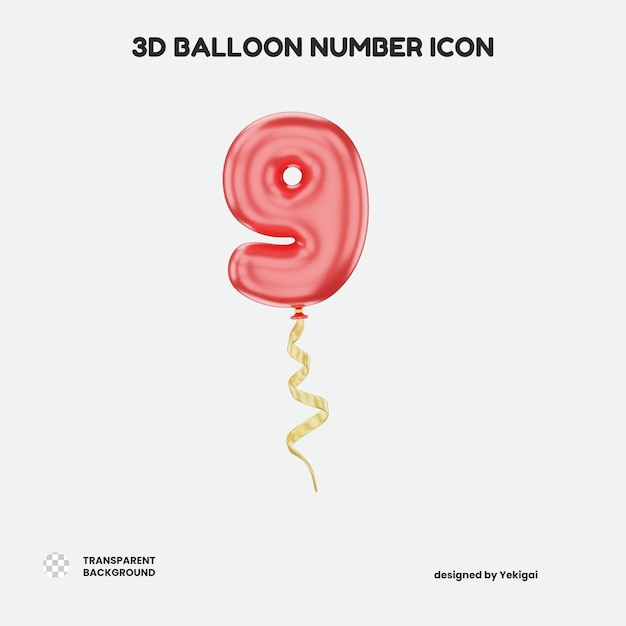 3D BALLOON NUMBER ICON

9

TRANSPARENT BACKGROUND

designed by Yekigai