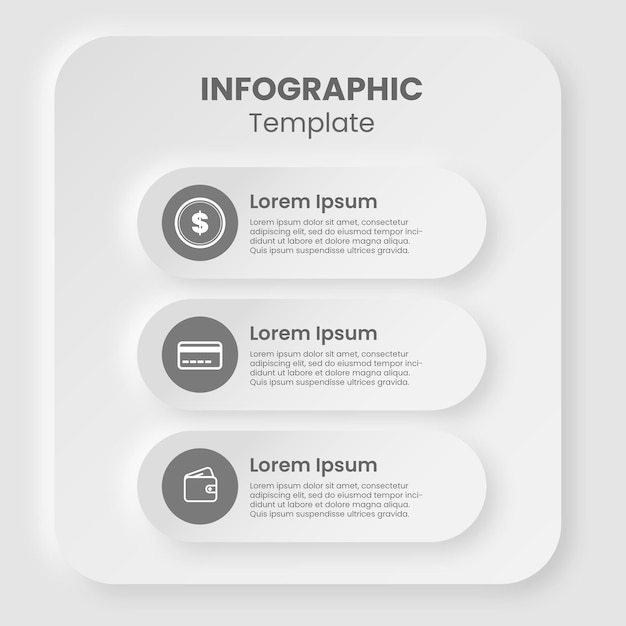 INFOGRAPHIC
Template

$

Lorem Ipsum
Lorem ipsum dolor sit amet, consectetur adipiscing elit, sed do eiusmod tempor incididunt ut labore et dolore magna aliqua. Quis ipsum suspendisse ultrices gravida.

Lorem Ipsum
Lorem ipsum dolor sit amet, consectetur adipiscing elit, sed do eiusmod tempor incididunt ut labore et dolore magna aliqua. Quis ipsum suspendisse ultrices gravida.

Lorem Ipsum
Lorem ipsum dolor sit amet, consectetur adipiscing elit, sed do eiusmod tempor incididunt ut labore et dolore magna aliqua. Quis ipsum suspendisse ultrices gravida.