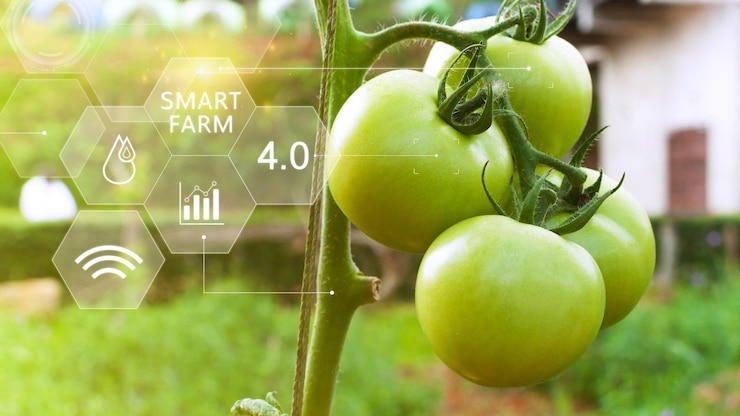 SMART FARM

4.0