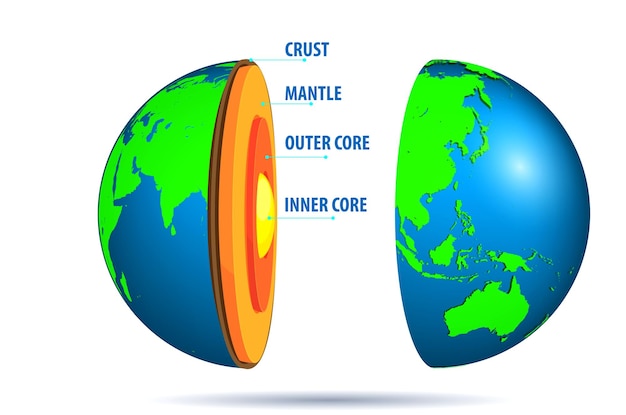 CRUST
MANTLE
OUTER CORE
INNER CORE