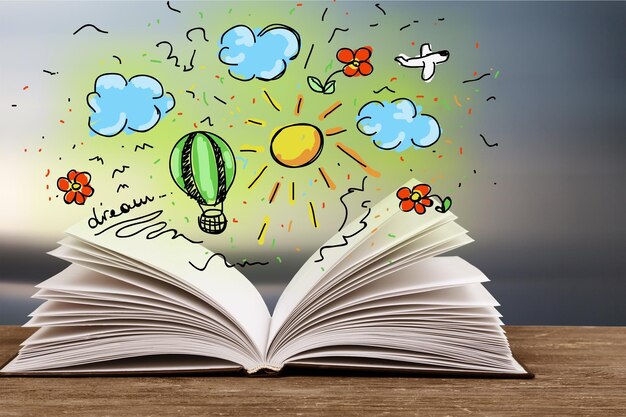 dream...