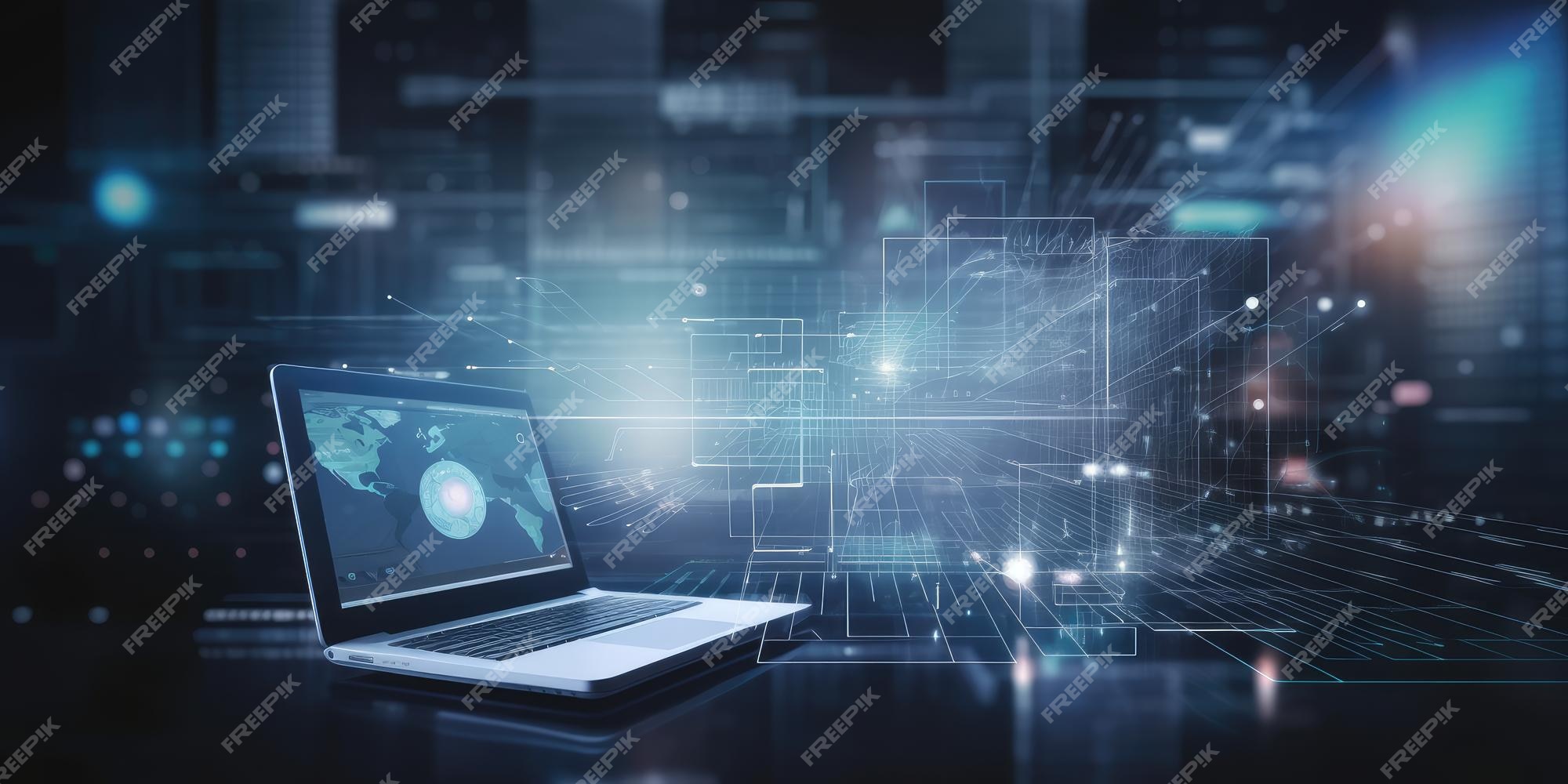 FREEPIK