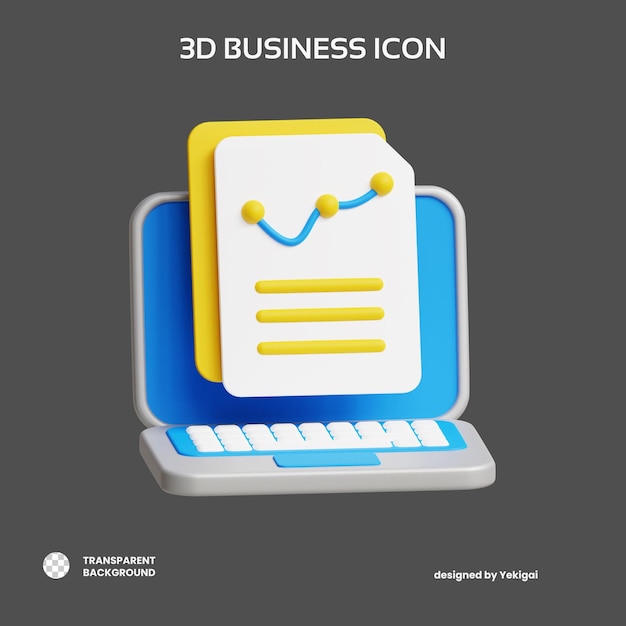 3D BUSINESS ICON

TRANSPARENT BACKGROUND

designed by Yekigai