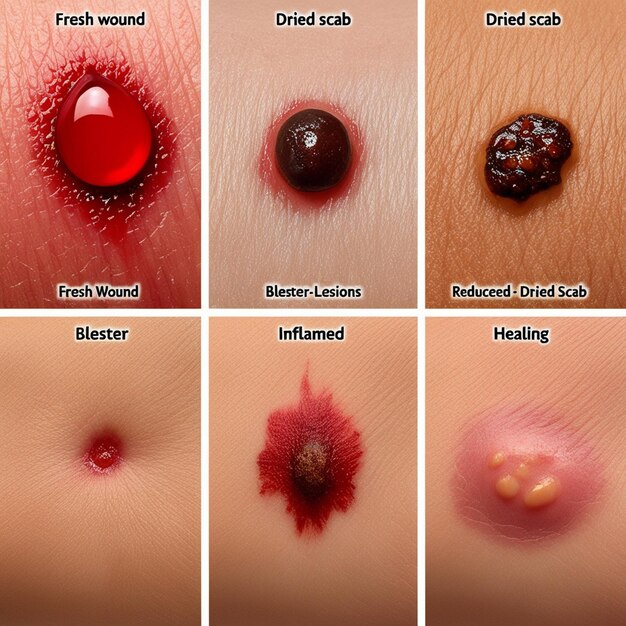 Fresh wound

Fresh Wound

Dried scab

Blester-Lesions

Dried scab

Reduceed - Dried Scab

Blester

Inflamed

Healing