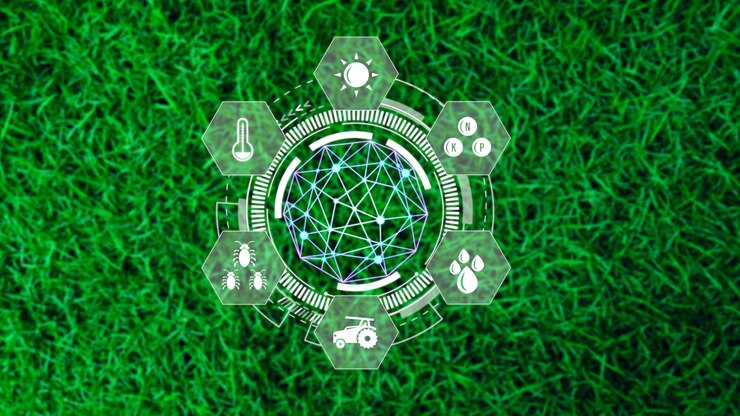 N
K P