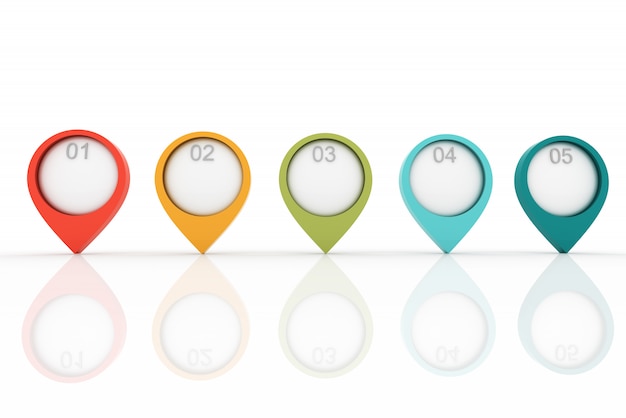 01 02 03 04 05