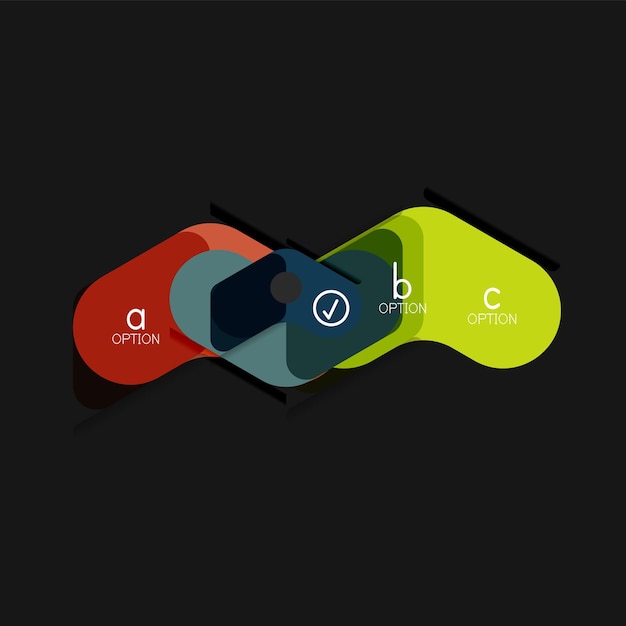 a
OPTION

b
OPTION

c
OPTION