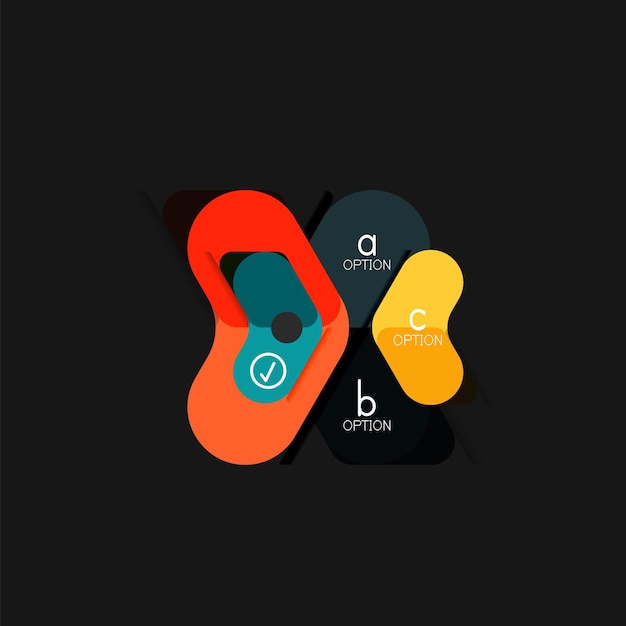 a
OPTION

c
OPTION

b
OPTION