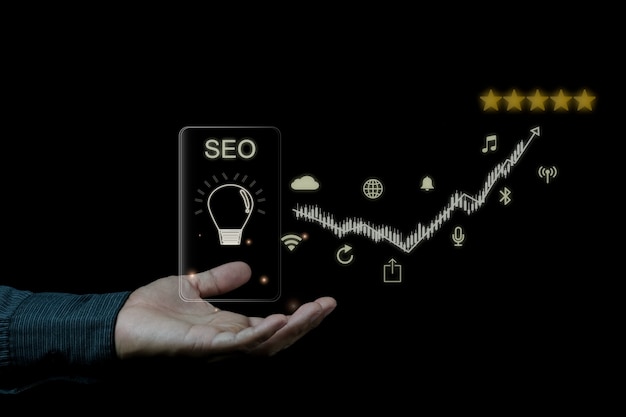 SEO