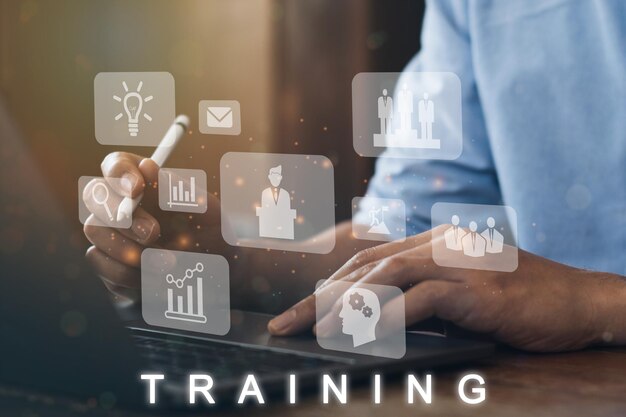 TRAINING